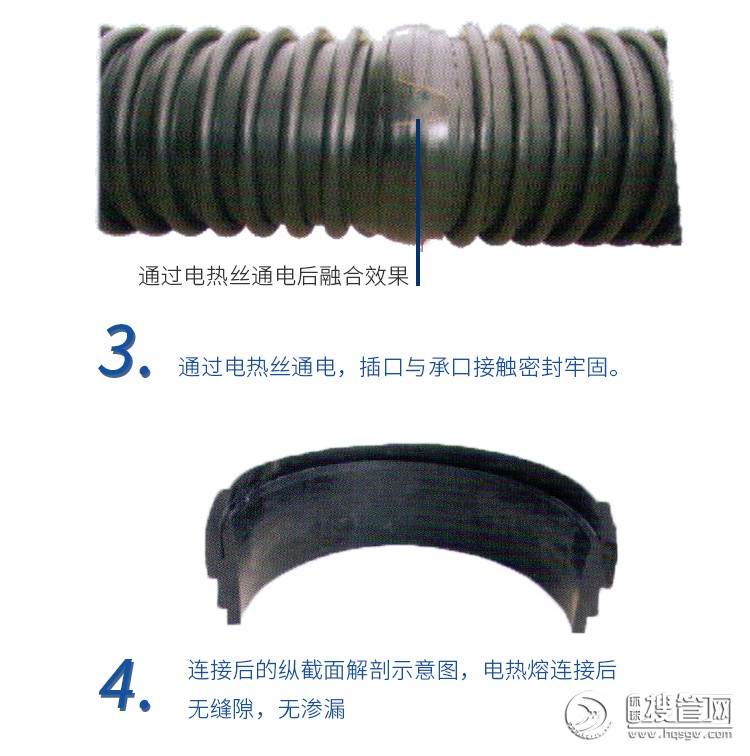 通过电热丝通电后融合效果

3. 通过电热丝通电，插口与承口接触密封牢固。

4. 连接后的纵截面解剖示意图，电热熔连接后无缝隙，无渗漏

环球搜管网
www.hqsgw.com